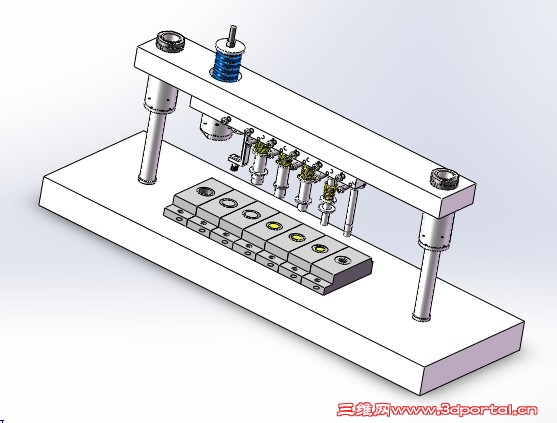 三维网www.3dportal.cn