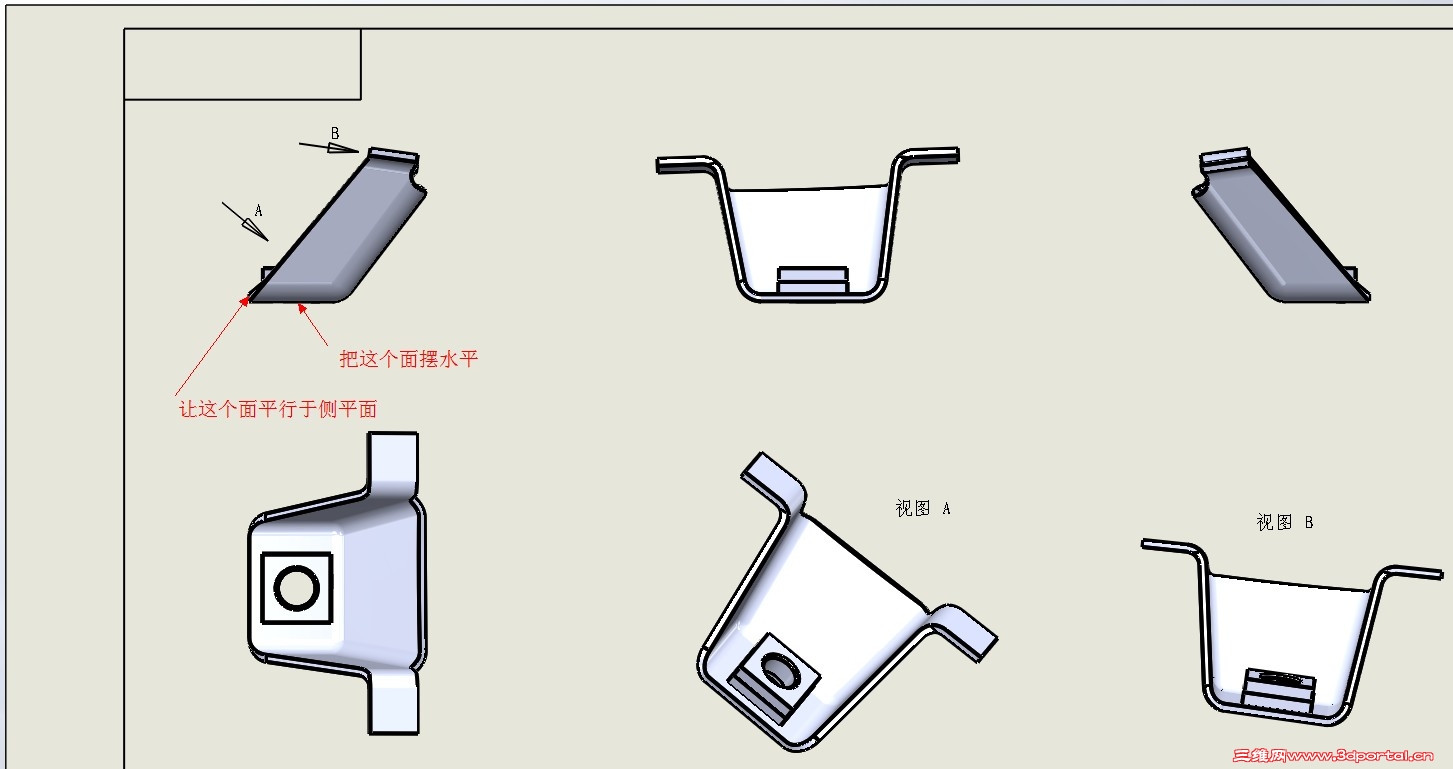 B

A

把这个面摆水平

让这个面平行于侧平面

视图 A

视图 B

三维网www.3dportal.cn