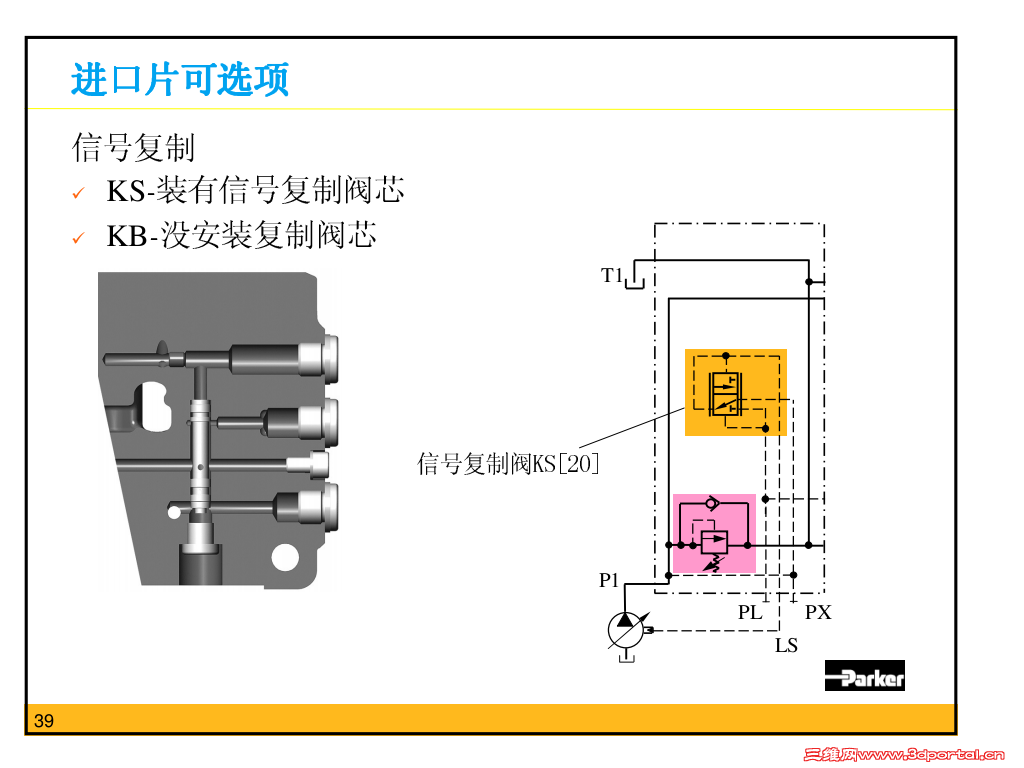 进口片可选项

信号复制

✓ KS-装有信号复制阀芯

✓ KB-没安装复制阀芯

T1

信号复制阀KS[20]

P1

PL

PX

LS

Parker

39

三维网www.3dportal.cn