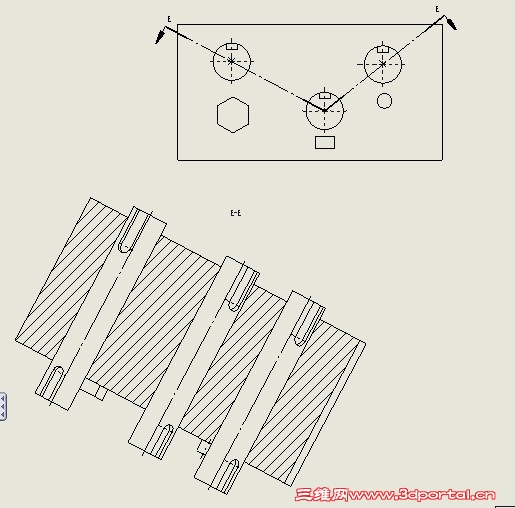 E

E

E-E

三维网www.3dportal.cn