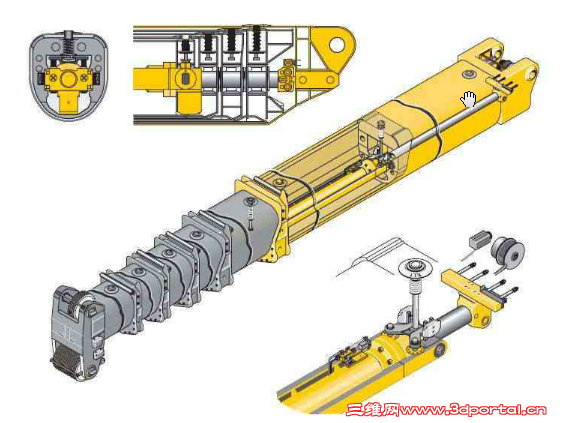 三维网www.3dportal.cn