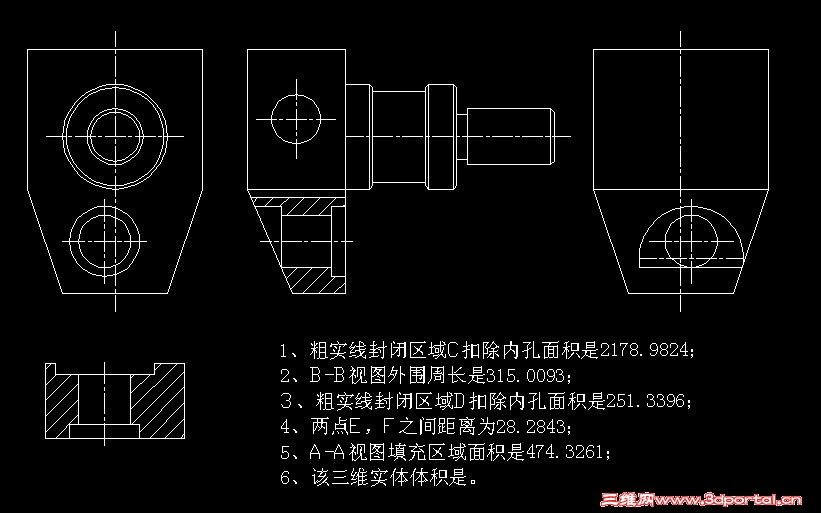 1、粗实线封闭区域C扣除内孔面积是2178.9824;
2、B-B视图外围周长是315.0093;
3、粗实线封闭区域D扣除内孔面积是251.3396;
4、两点E，F之间距离为28.2843;
5、A-A视图填充区域面积是474.3261;
6、该三维实体体积是。

三维网www.3dportal.cn