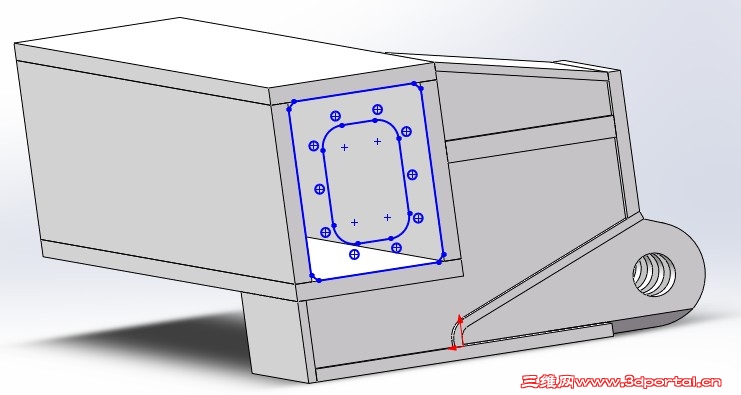 三维网www.3dportal.cn