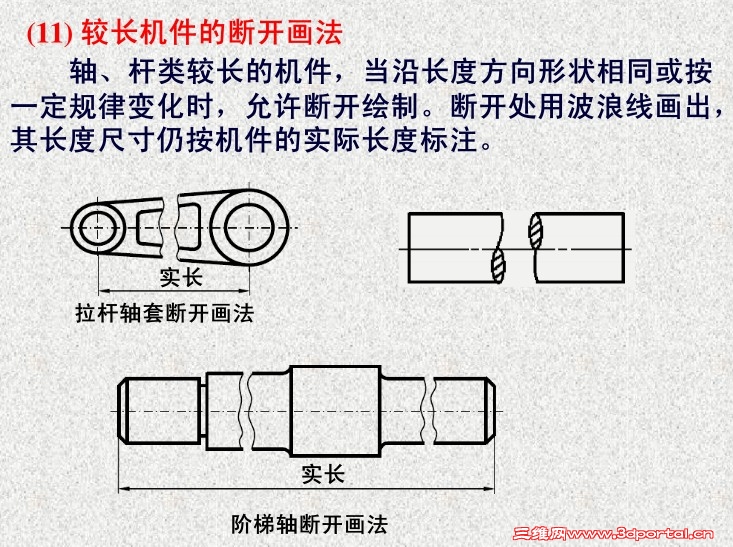 (11) 较长机件的断开画法

轴、杆类较长的机件，当沿长度方向形状相同或按一定规律变化时，允许断开绘制。断开处用波浪线画出，其长度尺寸仍按机件的实际长度标注。

实长

拉杆轴套断开画法

实长

阶梯轴断开画法

三维网www.3dportal.cn