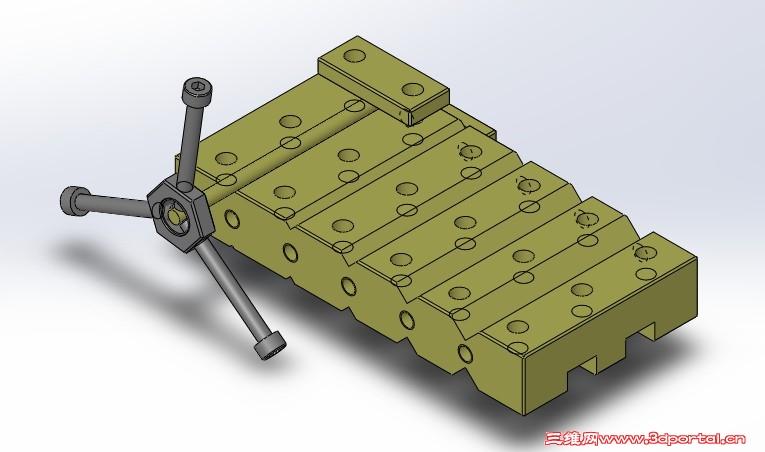 三维网www.3dportal.cn