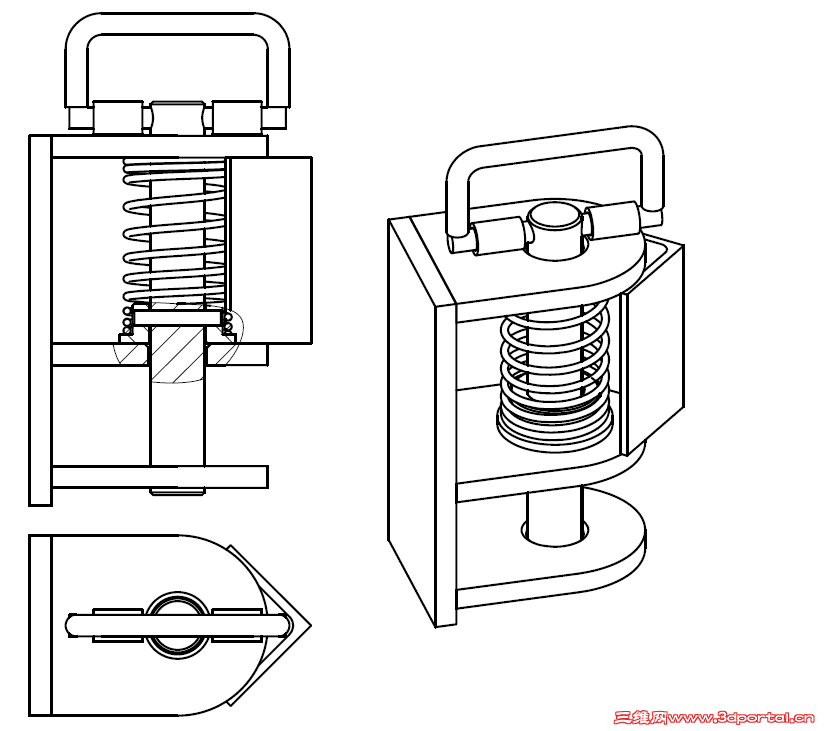 三维网www.3dportal.cn