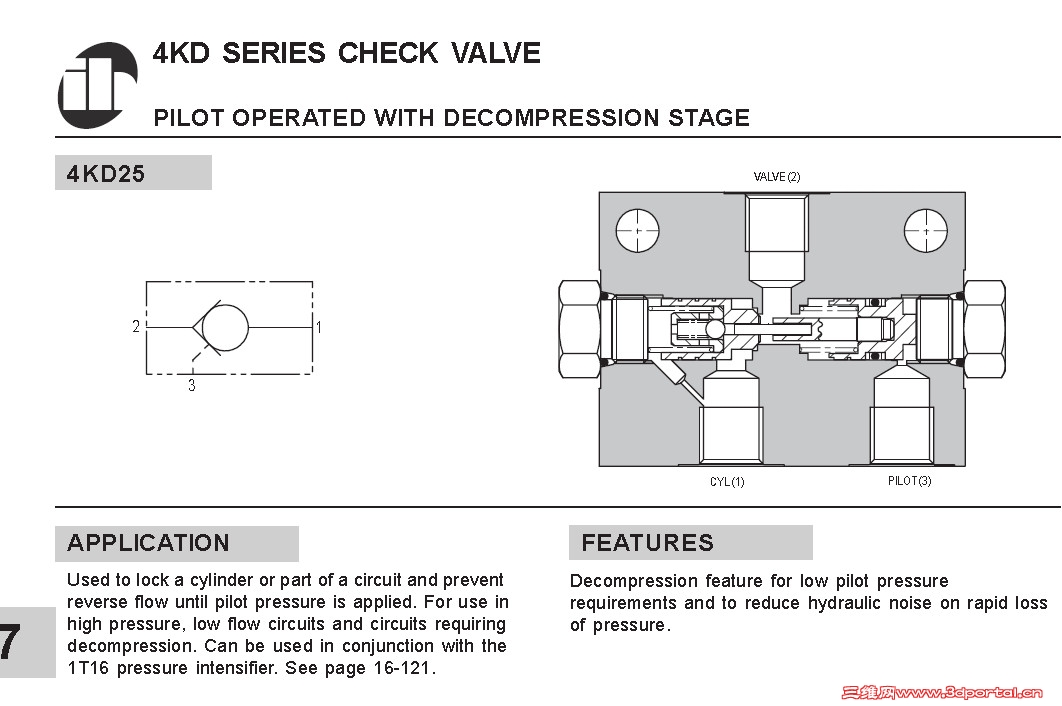 4KD SERIES CHECK VALVE

PILOT OPERATED WITH DECOMPRESSION STAGE

4KD25

2

1

3

VALVE(2)

CYL(1)

PILOT(3)

APPLICATION

Used to lock a cylinder or part of a circuit and prevent reverse flow until pilot pressure is applied. For use in high pressure, low flow circuits and circuits requiring decompression. Can be used in conjunction with the 1T16 pressure intensifier. See page 16-121.

FEATURES

Decompression feature for low pilot pressure requirements and to reduce hydraulic noise on rapid loss of pressure.

7

三维网www.3dportal.cn