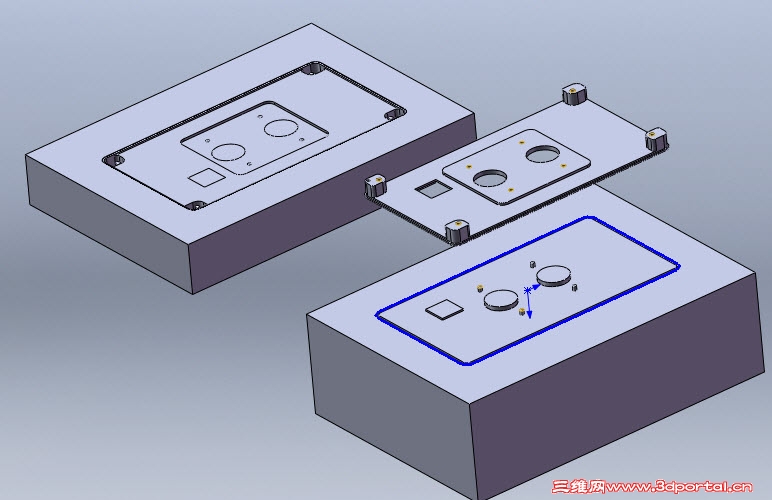 三维网www.3dportal.cn