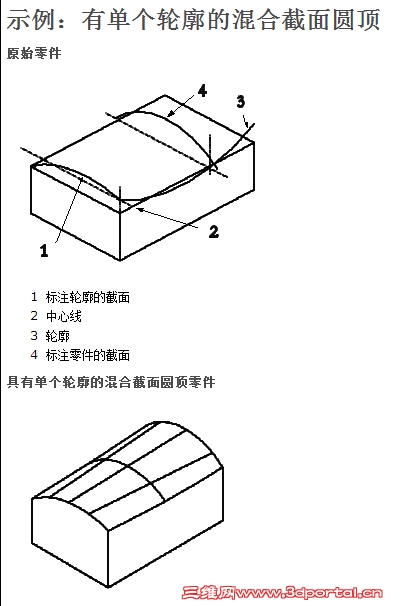 示例：有单个轮廓的混合截面圆顶

原始零件

4

3

2

1

1 标注轮廓的截面
2 中心线
3 轮廓
4 标注零件的截面

具有单个轮廓的混合截面圆顶零件

三维网www.3dportal.cn