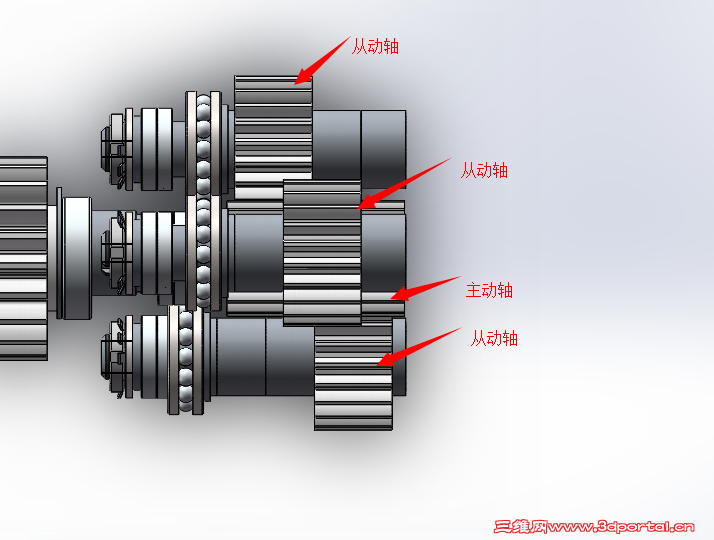 从动轴

从动轴

主动轴

从动轴

三维网www.3dportal.cn