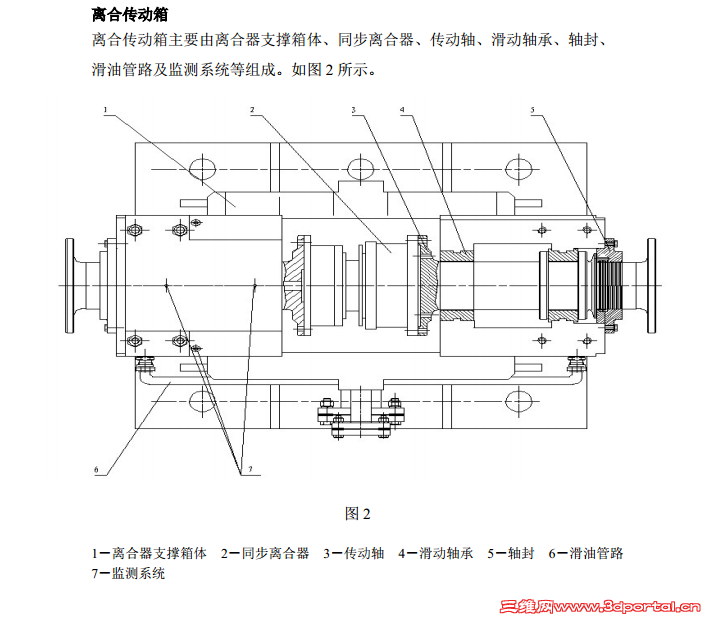 离合传动箱

离合传动箱主要由离合器支撑箱体、同步离合器、传动轴、滑动轴承、轴封、滑油管路及监测系统等组成。如图 2 所示。

1
2
3
4
5
6
7

图 2

1—离合器支撑箱体　2—同步离合器　3—传动轴　4—滑动轴承　5—轴封　6—滑油管路　7—监测系统

三维网www.3dportal.cn