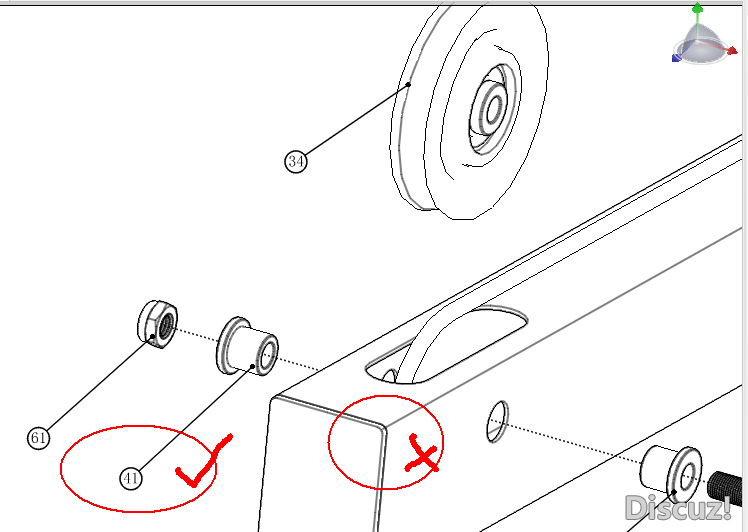 34

61

41

Discuz!