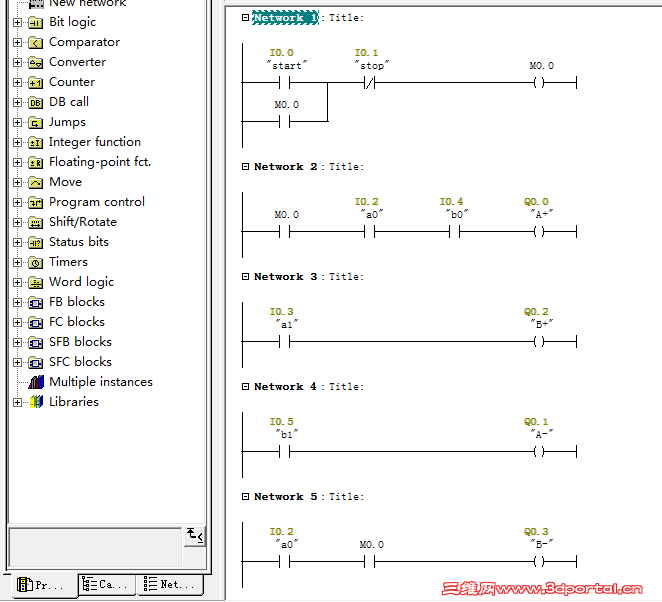 New network
Bit logic
Comparator
Converter
Counter
DB call
Jumps
Integer function
Floating-point fct.
Move
Program control
Shift/Rotate
Status bits
Timers
Word logic
FB blocks
FC blocks
SFB blocks
SFC blocks
Multiple instances
Libraries

Pr... Ca... Net...

Network 1 : Title:

I0.0 "start"  I0.1 "stop"  M0.0

M0.0

Network 2 : Title:

M0.0  I0.2 "a0"  I0.4 "b0"  Q0.0 "A+"

Network 3 : Title:

I0.3 "a1"  Q0.2 "B+"

Network 4 : Title:

I0.5 "b1"  Q0.1 "A-"

Network 5 : Title:

I0.2 "a0"  M0.0  Q0.3 "B-"

三维网www.3dportal.cn