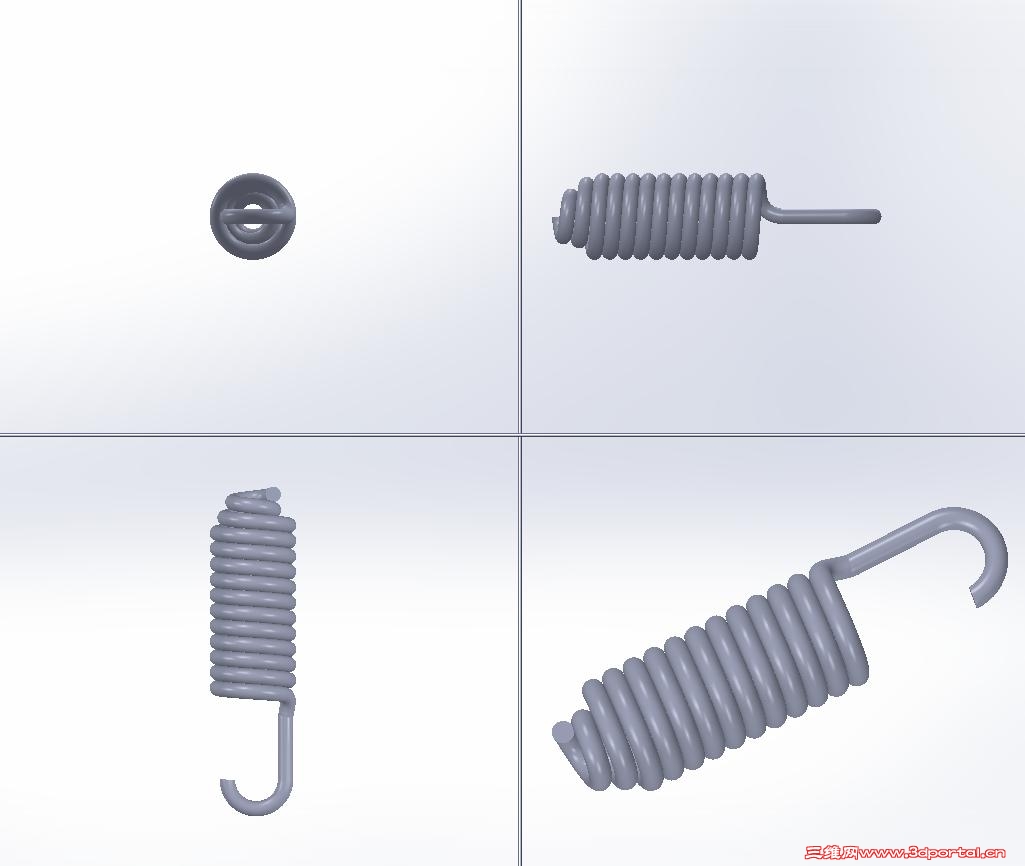 三维网www.3dportal.cn