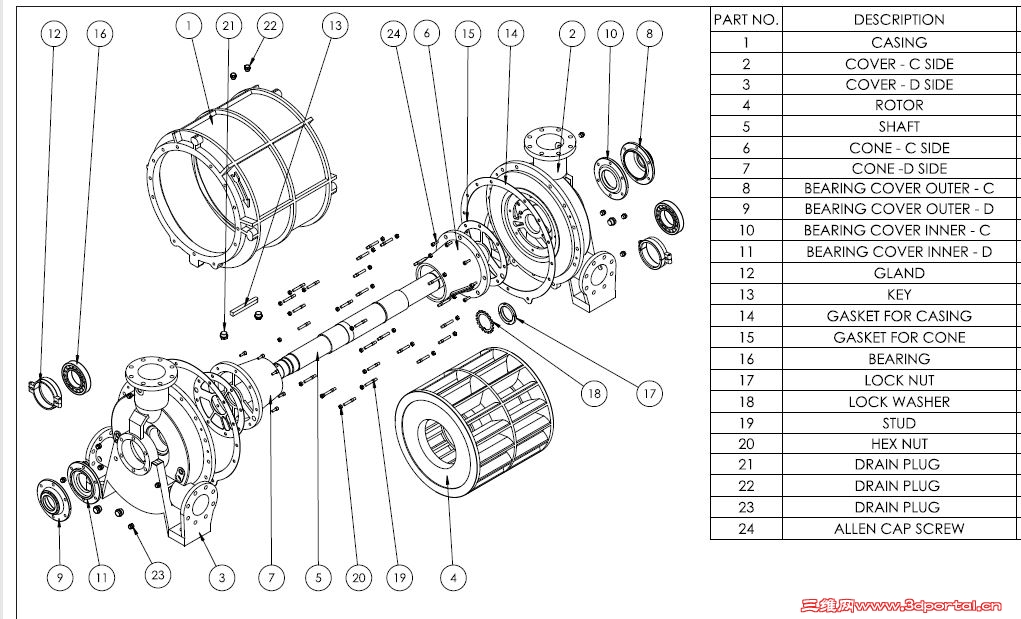 12 16 1 21 22 13 24 6 15 14 2 10 8

18 17

9 11 23 3 7 5 20 19 4

| PART NO. | DESCRIPTION |
|---|---|
| 1 | CASING |
| 2 | COVER - C SIDE |
| 3 | COVER - D SIDE |
| 4 | ROTOR |
| 5 | SHAFT |
| 6 | CONE - C SIDE |
| 7 | CONE -D SIDE |
| 8 | BEARING COVER OUTER - C |
| 9 | BEARING COVER OUTER - D |
| 10 | BEARING COVER INNER - C |
| 11 | BEARING COVER INNER - D |
| 12 | GLAND |
| 13 | KEY |
| 14 | GASKET FOR CASING |
| 15 | GASKET FOR CONE |
| 16 | BEARING |
| 17 | LOCK NUT |
| 18 | LOCK WASHER |
| 19 | STUD |
| 20 | HEX NUT |
| 21 | DRAIN PLUG |
| 22 | DRAIN PLUG |
| 23 | DRAIN PLUG |
| 24 | ALLEN CAP SCREW |

三维网www.3dportal.cn