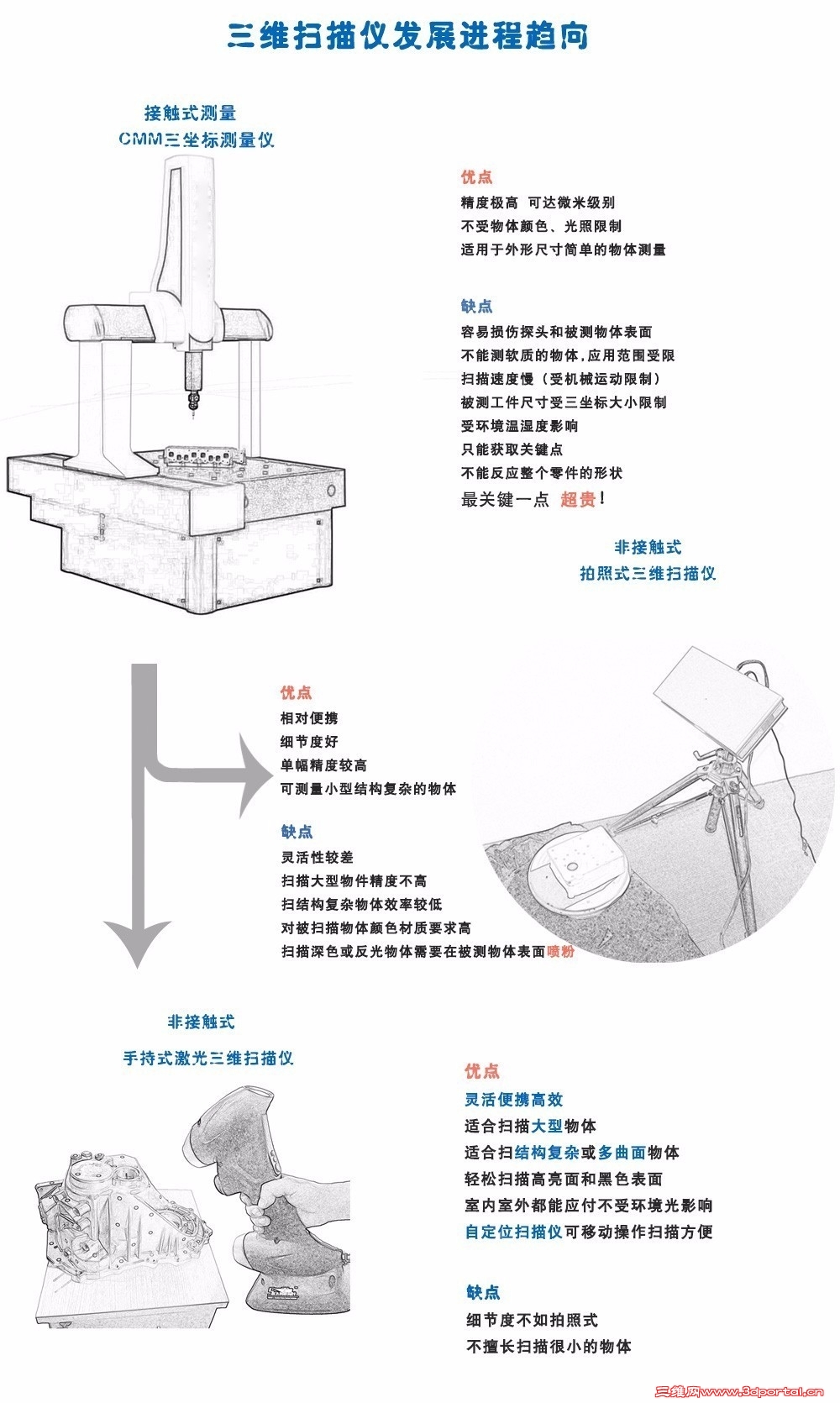 三维扫描仪发展进程趋向

接触式测量
CMM三坐标测量仪

优点
精度极高 可达微米级别
不受物体颜色、光照限制
适用于外形尺寸简单的物体测量

缺点
容易损伤探头和被测物体表面
不能测软质的物体，应用范围受限
扫描速度慢（受机械运动限制）
被测工件尺寸受三坐标大小限制
受环境温湿度影响
只能获取关键点
不能反应整个零件的形状
最关键一点 超贵！

非接触式
拍照式三维扫描仪

优点
相对便携
细节度好
单幅精度较高
可测量小型结构复杂的物体

缺点
灵活性较差
扫描大型物件精度不高
扫结构复杂物体效率较低
对被扫描物体颜色材质要求高
扫描深色或反光物体需要在被测物体表面喷粉

非接触式
手持式激光三维扫描仪

优点
灵活便携高效
适合扫描大型物体
适合扫结构复杂或多曲面物体
轻松扫描高亮面和黑色表面
室内室外都能应付不受环境光影响
自定位扫描仪可移动操作扫描方便

缺点
细节度不如拍照式
不擅长扫描很小的物体

三维网www.3dportal.cn