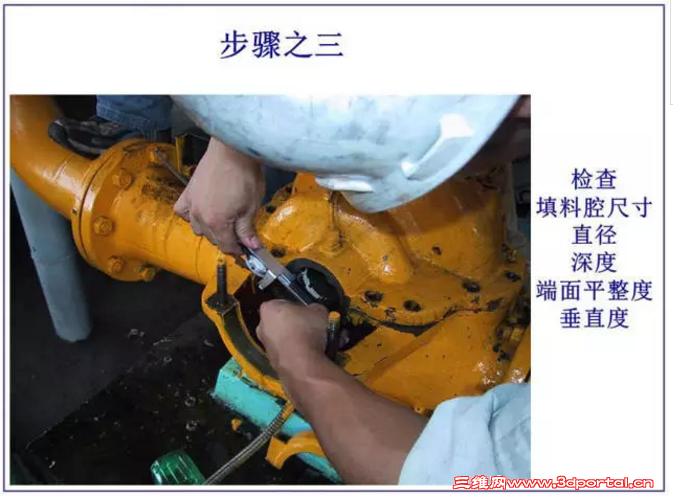 步骤之三

检查
填料腔尺寸
直径
深度
端面平整度
垂直度

三维网www.3dportal.cn