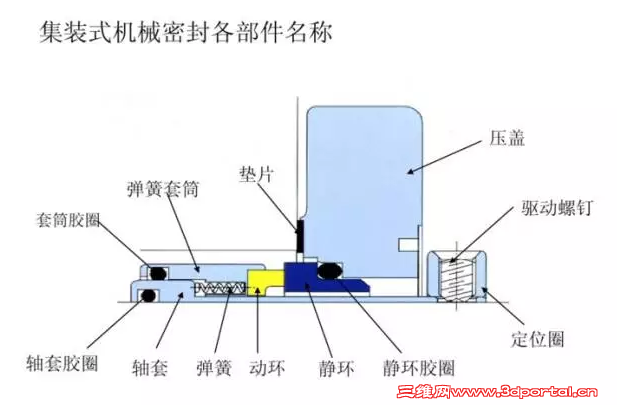 集装式机械密封各部件名称

压盖

垫片

弹簧套筒

套筒胶圈

驱动螺钉

定位圈

轴套胶圈

轴套

弹簧

动环

静环

静环胶圈

三维网www.3dportal.cn