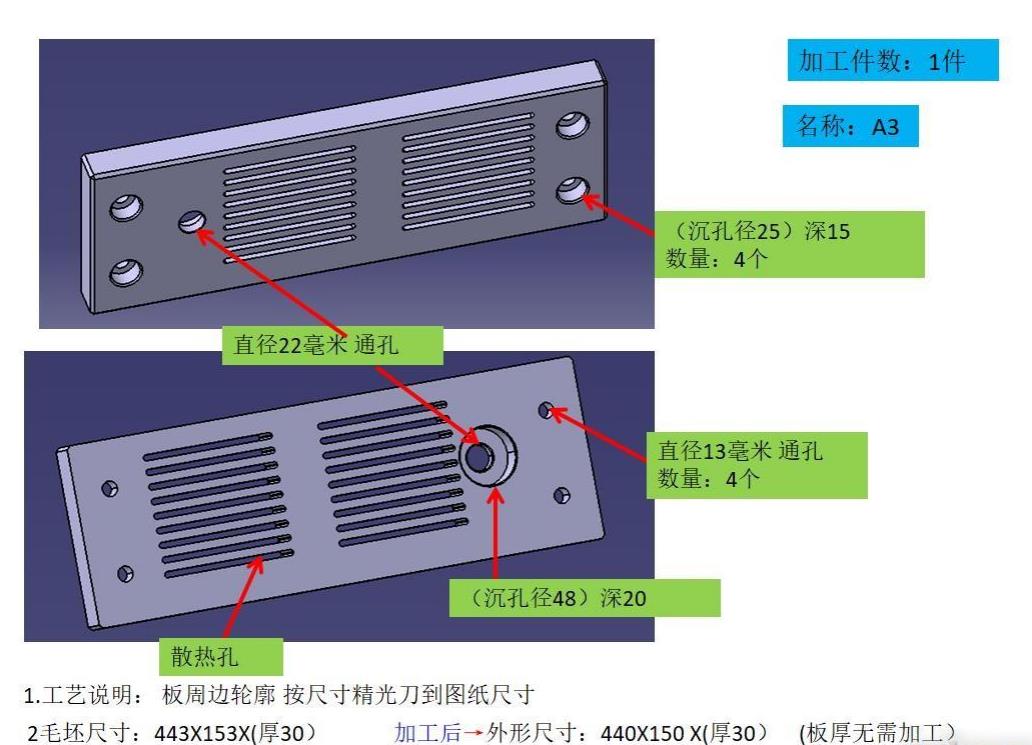 加工件数：1件

名称：A3

（沉孔径25）深15
数量：4个

直径22毫米 通孔

直径13毫米 通孔
数量：4个

（沉孔径48）深20

散热孔

1.工艺说明： 板周边轮廓 按尺寸精光刀到图纸尺寸

2毛坯尺寸：443X153X(厚30)　　加工后→外形尺寸：440X150 X(厚30)　(板厚无需加工)