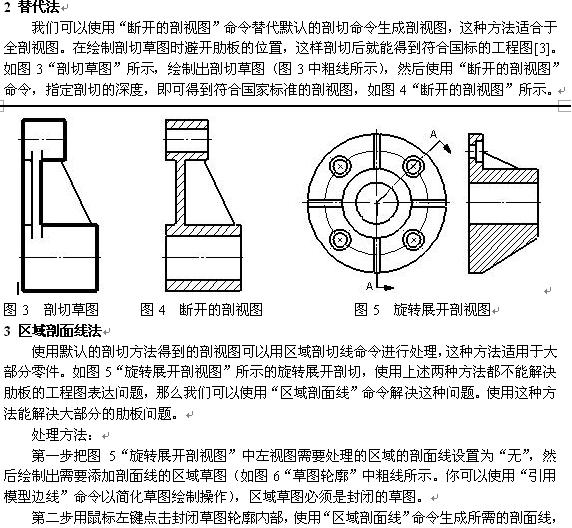 2 替代法

我们可以使用“断开的剖视图”命令替代默认的剖切命令生成剖视图，这种方法适合于全剖视图。在绘制剖切草图时避开肋板的位置，这样剖切后就能得到符合国标的工程图[3]。如图 3“剖切草图”所示，绘制出剖切草图（图 3 中粗线所示），然后使用“断开的剖视图”命令，指定剖切的深度，即可得到符合国家标准的剖视图，如图 4“断开的剖视图”所示。

A

A

图 3 剖切草图　　图 4 断开的剖视图　　图 5 旋转展开剖视图

3 区域剖面线法

使用默认的剖切方法得到的剖视图可以用区域剖切线命令进行处理，这种方法适用于大部分零件。如图 5“旋转展开剖视图”所示的旋转展开剖切，使用上述两种方法都不能解决肋板的工程图表达问题，那么我们可以使用“区域剖面线”命令解决这种问题。使用这种方法能解决大部分的肋板问题。

处理方法：

第一步把图 5“旋转展开剖视图”中左视图需要处理的区域的剖面线设置为“无”，然后绘制出需要添加剖面线的区域草图（如图 6“草图轮廓”中粗线所示。你可以使用“引用模型边线”命令以简化草图绘制操作），区域草图必须是封闭的草图。

第二步用鼠标左键点击封闭草图轮廓内部，使用“区域剖面线”命令生成所需的剖面线，