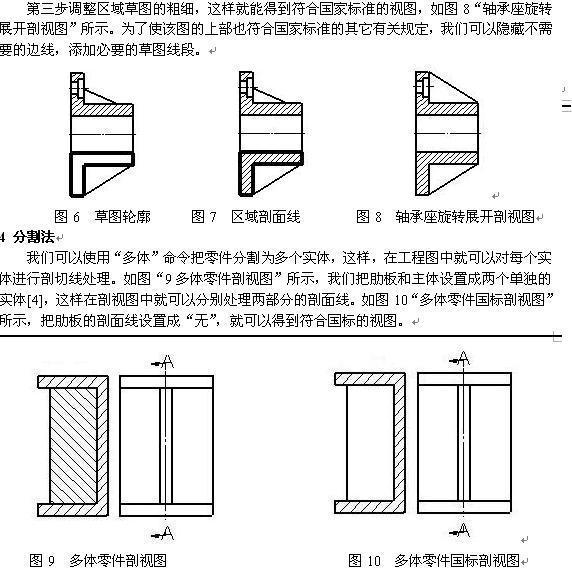 第三步调整区域草图的粗细，这样就能得到符合国家标准的视图，如图 8“轴承座旋转展开剖视图”所示。为了使该图的上部也符合国家标准的其它有关规定，我们可以隐藏不需要的边线，添加必要的草图线段。

图 6　草图轮廓　　图 7　区域剖面线　　图 8　轴承座旋转展开剖视图

4　分割法

我们可以使用“多体”命令把零件分割为多个实体，这样，在工程图中就可以对每个实体进行剖切线处理。如图“9 多体零件剖视图”所示，我们把肋板和主体设置成两个单独的实体[4]，这样在剖视图中就可以分别处理两部分的剖面线。如图 10“多体零件国标剖视图”所示，把肋板的剖面线设置成“无”，就可以得到符合国标的视图。

A

A

A

A

图 9　多体零件剖视图　　图 10　多体零件国标剖视图