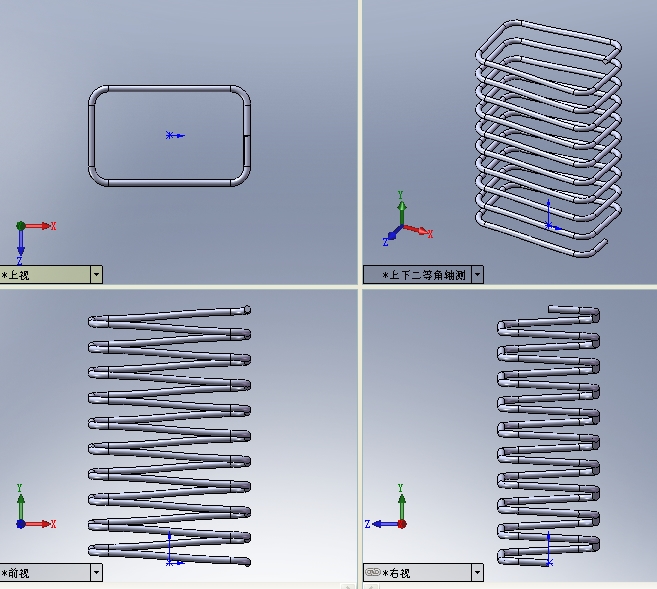 X
Z
*上视

Y
Z
X
*上下二等角轴测

Y
X
*前视

Y
Z
*右视