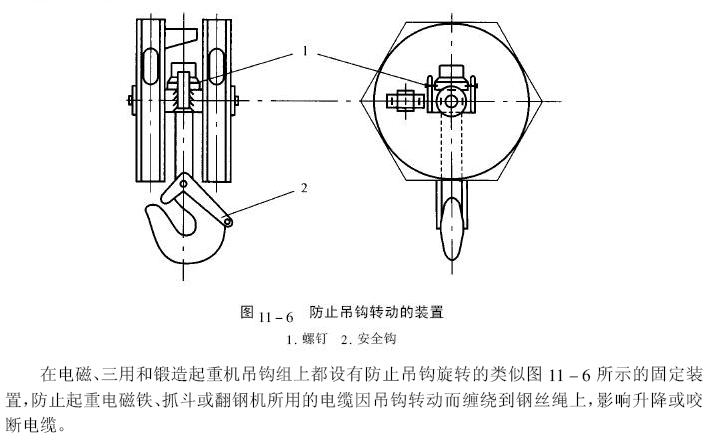 1

2

图 11－6　防止吊钩转动的装置

1. 螺钉　2. 安全钩

在电磁、三用和锻造起重机吊钩组上都设有防止吊钩旋转的类似图 11－6 所示的固定装置，防止起重电磁铁、抓斗或翻钢机所用的电缆因吊钩转动而缠绕到钢丝绳上，影响升降或咬断电缆。