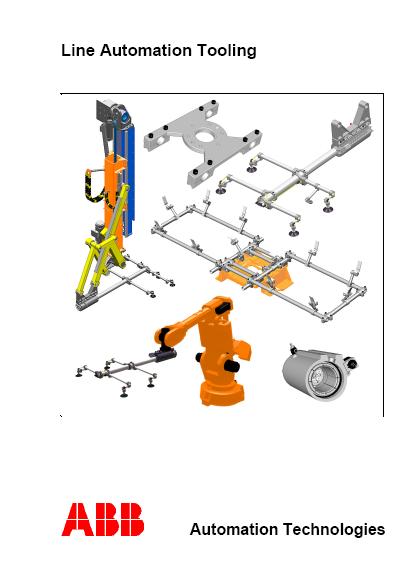 Line Automation Tooling

ABB

Automation Technologies