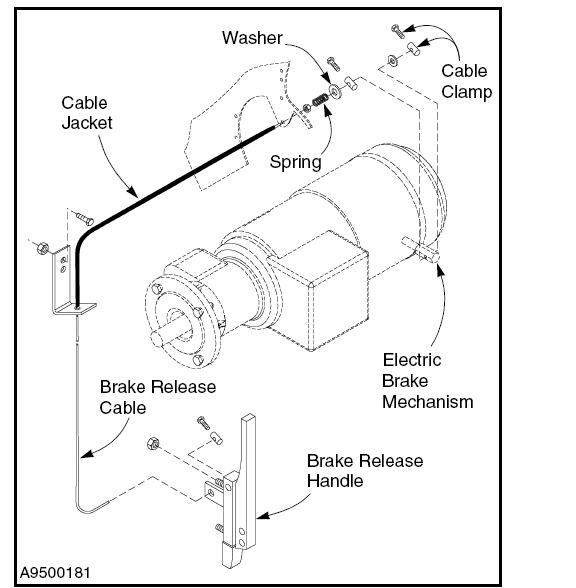 Washer

Cable Clamp

Cable Jacket

Spring

Electric Brake Mechanism

Brake Release Cable

Brake Release Handle

A9500181