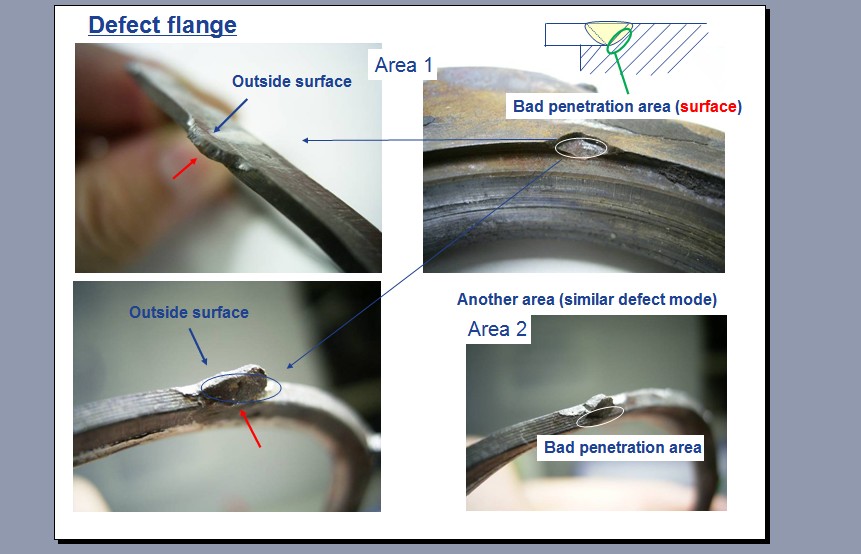 Defect flange

Outside surface

Area 1

Bad penetration area (surface)

Outside surface

Another area (similar defect mode)

Area 2

Bad penetration area