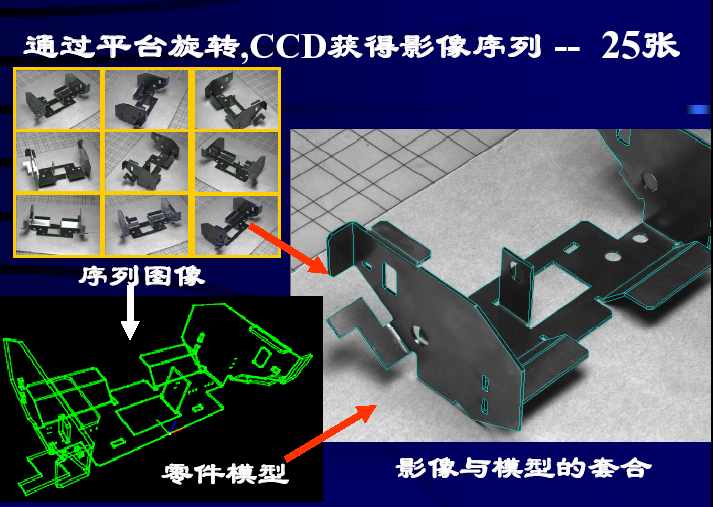 通过平台旋转,CCD获得影像序列 -- 25张

序列图像

零件模型

影像与模型的套合