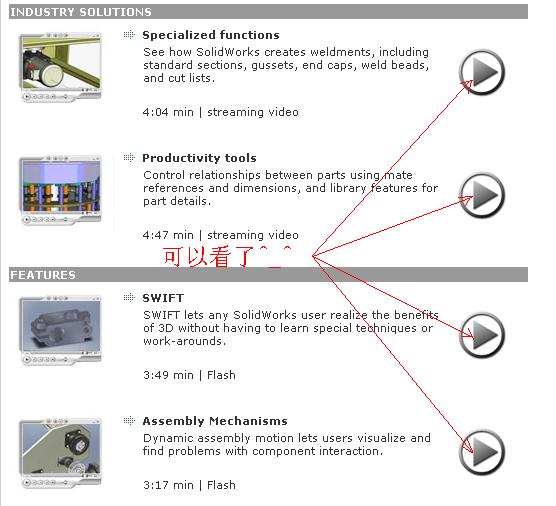 INDUSTRY SOLUTIONS

Specialized functions

See how SolidWorks creates weldments, including standard sections, gussets, end caps, weld beads, and cut lists.

4:04 min | streaming video

Productivity tools

Control relationships between parts using mate references and dimensions, and library features for part details.

4:47 min | streaming video

可以看了^_^

FEATURES

SWIFT

SWIFT lets any SolidWorks user realize the benefits of 3D without having to learn special techniques or work-arounds.

3:49 min | Flash

Assembly Mechanisms

Dynamic assembly motion lets users visualize and find problems with component interaction.

3:17 min | Flash