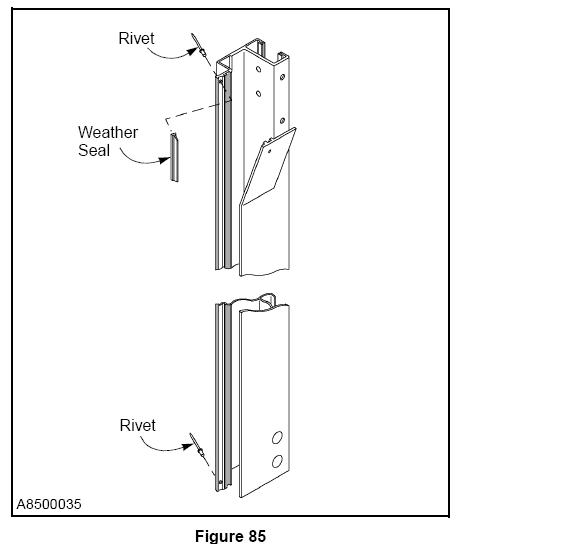 Rivet

Weather Seal

Rivet

A8500035

Figure 85