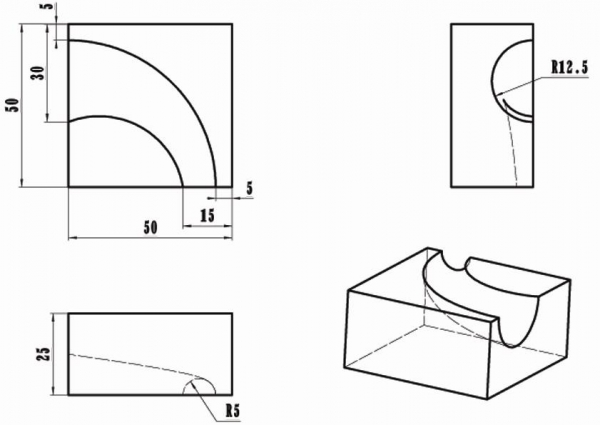 5
30
50
5
15
50
R12.5
25
R5