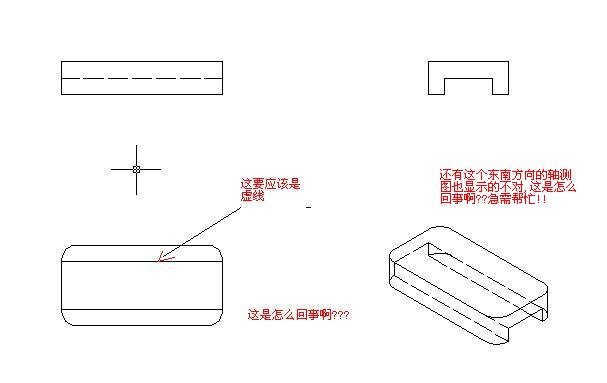 这要应该是虚线

还有这个东南方向的轴测图也显示的不对,这是怎么回事啊??急需帮忙!!

这是怎么回事啊???