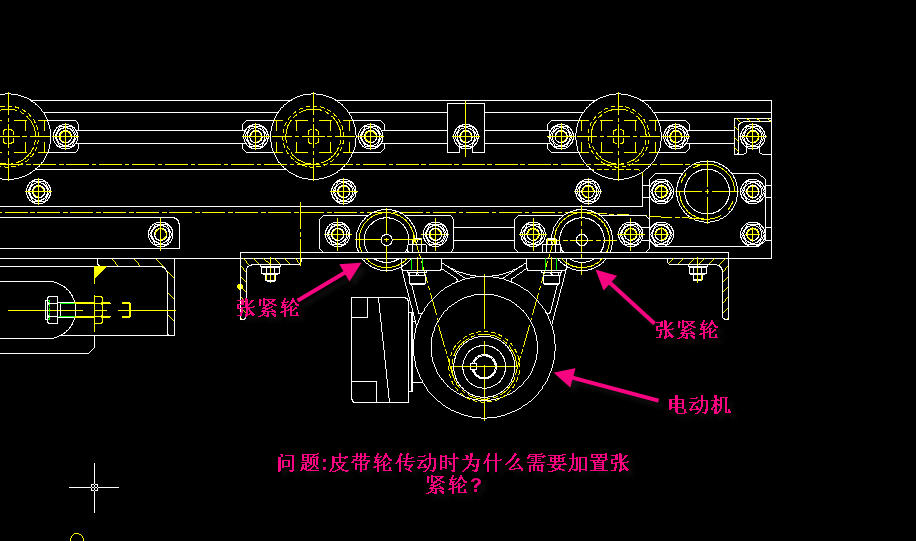 张紧轮

张紧轮

电动机

问题:皮带轮传动时为什么需要加置张紧轮?