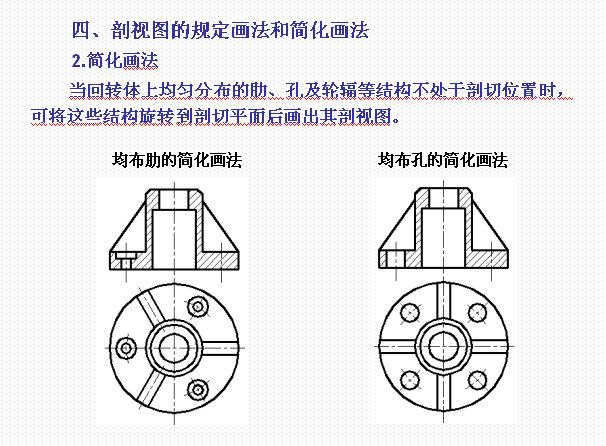 四、剖视图的规定画法和简化画法

2.简化画法

当回转体上均匀分布的肋、孔及轮辐等结构不处于剖切位置时，可将这些结构旋转到剖切平面后画出其剖视图。

均布肋的简化画法

均布孔的简化画法