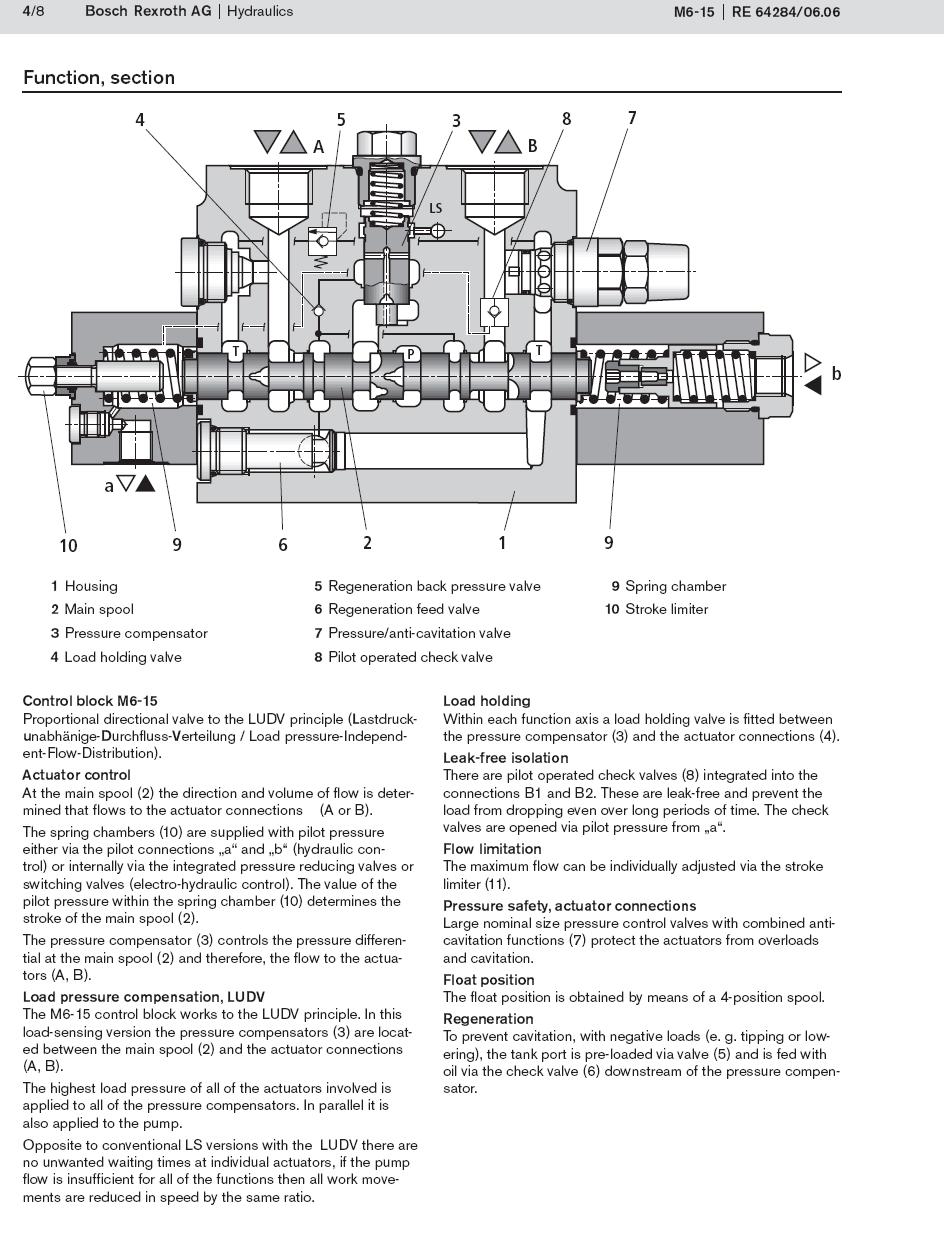 4/8 Bosch Rexroth AG | Hydraulics M6-15 | RE 64284/06.06

Function, section

4 5 3 8 7
A B
LS
T P T
b
a
10 9 6 2 1 9

1 Housing
2 Main spool
3 Pressure compensator
4 Load holding valve
5 Regeneration back pressure valve
6 Regeneration feed valve
7 Pressure/anti-cavitation valve
8 Pilot operated check valve
9 Spring chamber
10 Stroke limiter

Control block M6-15
Proportional directional valve to the LUDV principle (Lastdruck-unabhänige-Durchfluss-Verteilung / Load pressure-Independent-Flow-Distribution).

Actuator control
At the main spool (2) the direction and volume of flow is determined that flows to the actuator connections (A or B).

The spring chambers (10) are supplied with pilot pressure either via the pilot connections „a“ and „b“ (hydraulic control) or internally via the integrated pressure reducing valves or switching valves (electro-hydraulic control). The value of the pilot pressure within the spring chamber (10) determines the stroke of the main spool (2).

The pressure compensator (3) controls the pressure differential at the main spool (2) and therefore, the flow to the actuators (A, B).

Load pressure compensation, LUDV
The M6-15 control block works to the LUDV principle. In this load-sensing version the pressure compensators (3) are located between the main spool (2) and the actuator connections (A, B).

The highest load pressure of all of the actuators involved is applied to all of the pressure compensators. In parallel it is also applied to the pump.

Opposite to conventional LS versions with the LUDV there are no unwanted waiting times at individual actuators, if the pump flow is insufficient for all of the functions then all work movements are reduced in speed by the same ratio.

Load holding
Within each function axis a load holding valve is fitted between the pressure compensator (3) and the actuator connections (4).

Leak-free isolation
There are pilot operated check valves (8) integrated into the connections B1 and B2. These are leak-free and prevent the load from dropping even over long periods of time. The check valves are opened via pilot pressure from „a“.

Flow limitation
The maximum flow can be individually adjusted via the stroke limiter (11).

Pressure safety, actuator connections
Large nominal size pressure control valves with combined anti-cavitation functions (7) protect the actuators from overloads and cavitation.

Float position
The float position is obtained by means of a 4-position spool.

Regeneration
To prevent cavitation, with negative loads (e. g. tipping or lowering), the tank port is pre-loaded via valve (5) and is fed with oil via the check valve (6) downstream of the pressure compensator.