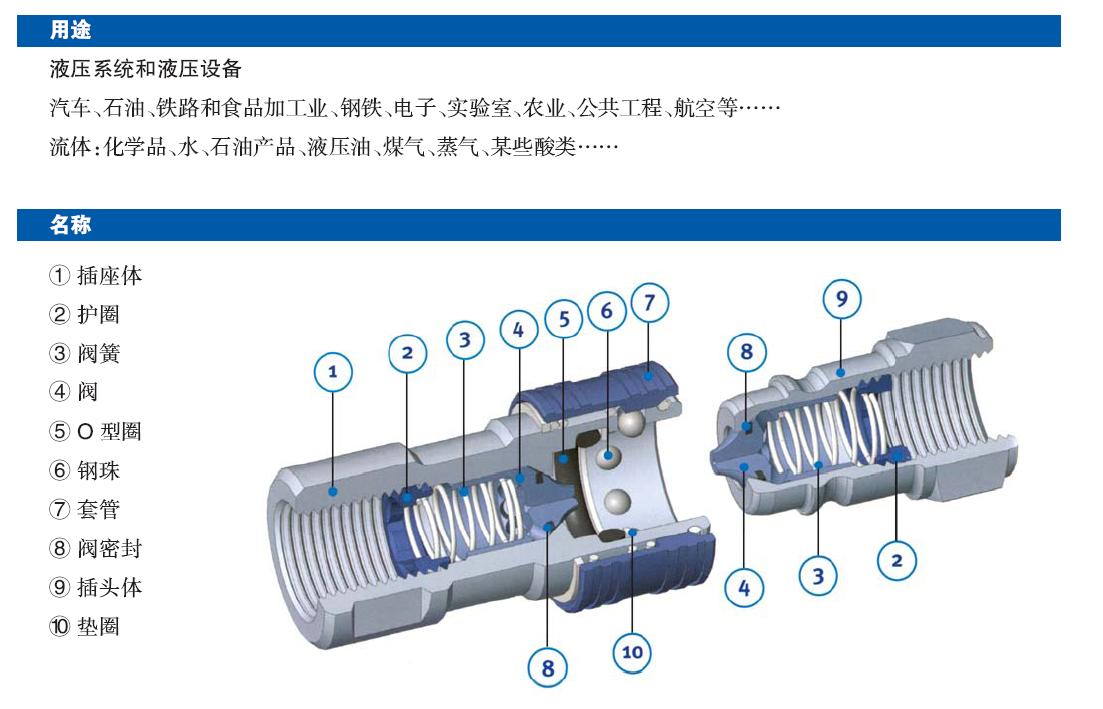 用途

液压系统和液压设备

汽车、石油、铁路和食品加工业、钢铁、电子、实验室、农业、公共工程、航空等……

流体：化学品、水、石油产品、液压油、煤气、蒸气、某些酸类……

名称

① 插座体
② 护圈
③ 阀簧
④ 阀
⑤ O 型圈
⑥ 钢珠
⑦ 套管
⑧ 阀密封
⑨ 插头体
⑩ 垫圈

1
2
3
4
5
6
7
8
10
8
9
4
3
2