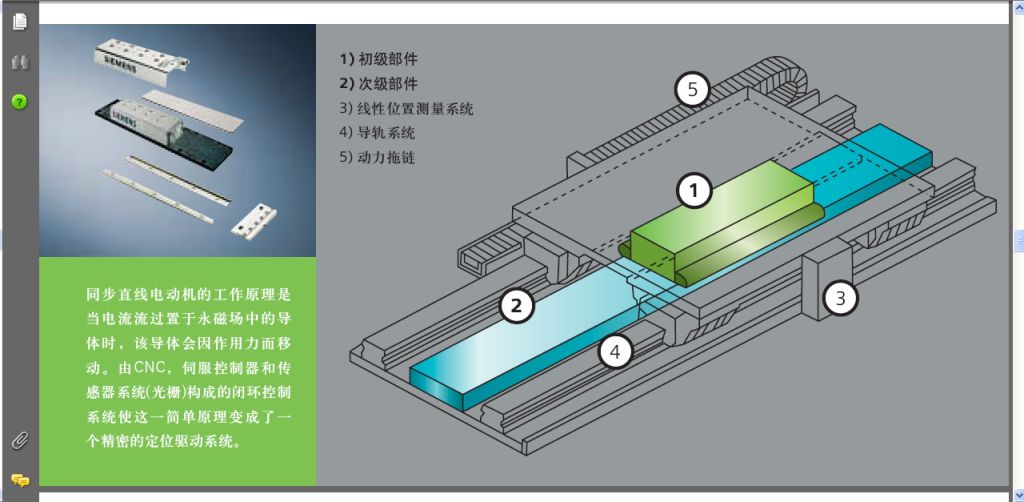 SIEMENS

SIEMENS

同步直线电动机的工作原理是当电流流过置于永磁场中的导体时，该导体会因作用力而移动。由CNC，伺服控制器和传感器系统(光栅)构成的闭环控制系统使这一简单原理变成了一个精密的定位驱动系统。

1) 初级部件
2) 次级部件
3) 线性位置测量系统
4) 导轨系统
5) 动力拖链

5

1

2

3

4