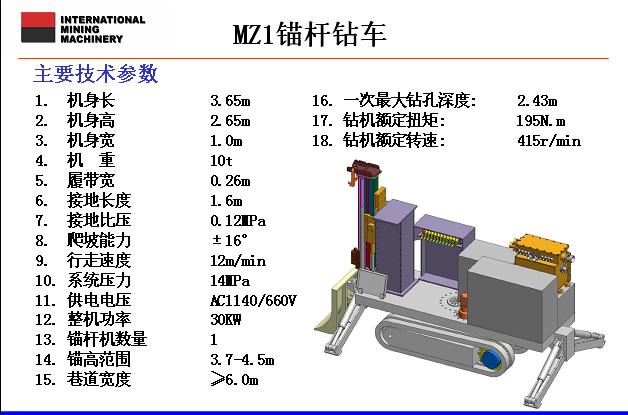 INTERNATIONAL MINING MACHINERY

MZ1锚杆钻车

主要技术参数

1. 机身长 3.65m
2. 机身高 2.65m
3. 机身宽 1.0m
4. 机 重 10t
5. 履带宽 0.26m
6. 接地长度 1.6m
7. 接地比压 0.12MPa
8. 爬坡能力 ±16°
9. 行走速度 12m/min
10. 系统压力 14MPa
11. 供电电压 AC1140/660V
12. 整机功率 30KW
13. 锚杆机数量 1
14. 锚高范围 3.7-4.5m
15. 巷道宽度 ≥6.0m

16. 一次最大钻孔深度: 2.43m
17. 钻机额定扭矩: 195N.m
18. 钻机额定转速: 415r/min