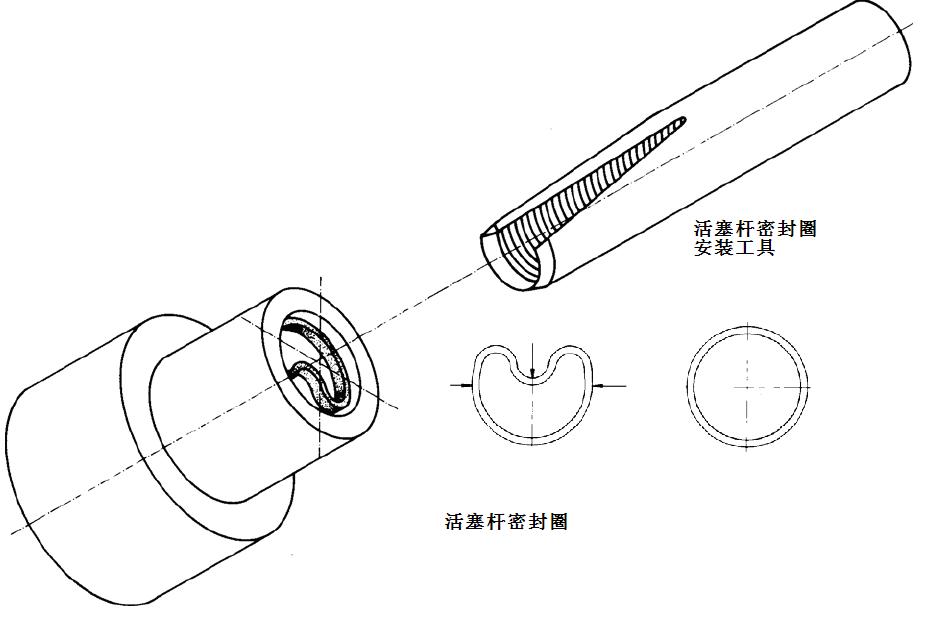 活塞杆密封圈
安装工具

活塞杆密封圈