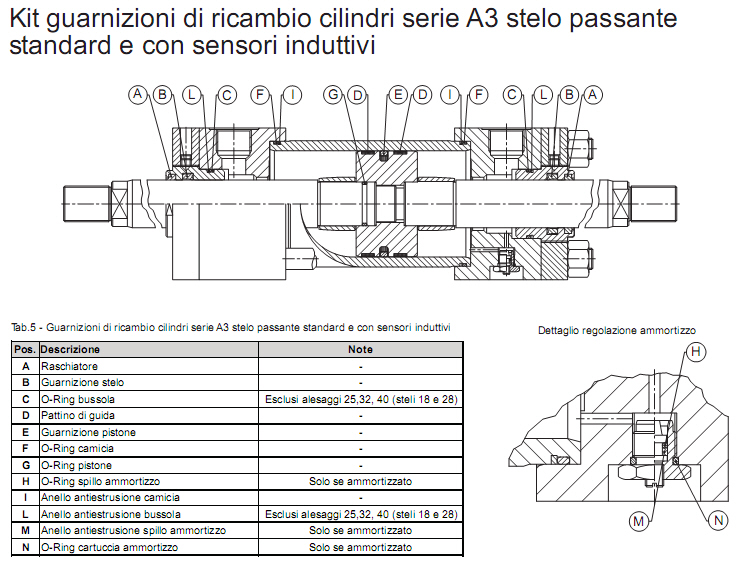 Kit guarnizioni di ricambio cilindri serie A3 stelo passante standard e con sensori induttivi

A B L C F I G D E D I F C L B A

Tab.5 - Guarnizioni di ricambio cilindri serie A3 stelo passante standard e con sensori induttivi

| Pos. | Descrizione | Note |
|---|---|---|
| A | Raschiatore | - |
| B | Guarnizione stelo | - |
| C | O-Ring bussola | Esclusi alesaggi 25,32, 40 (steli 18 e 28) |
| D | Pattino di guida | - |
| E | Guarnizione pistone | - |
| F | O-Ring camicia | - |
| G | O-Ring pistone | - |
| H | O-Ring spillo ammortizzo | Solo se ammortizzato |
| I | Anello antiestrusione camicia | - |
| L | Anello antiestrusione bussola | Esclusi alesaggi 25,32, 40 (steli 18 e 28) |
| M | Anello antiestrusione spillo ammortizzo | Solo se ammortizzato |
| N | O-Ring cartuccia ammortizzo | Solo se ammortizzato |

Dettaglio regolazione ammortizzo

H

M

N