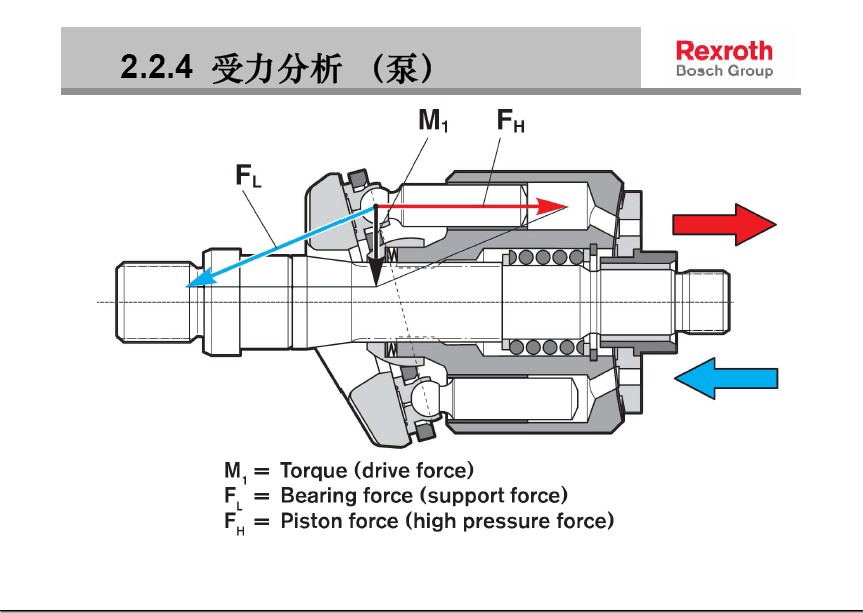 2.2.4 受力分析 （泵）

Rexroth
Bosch Group

$M_1$
$F_H$
$F_L$

$M_1$ = Torque (drive force)
$F_L$ = Bearing force (support force)
$F_H$ = Piston force (high pressure force)