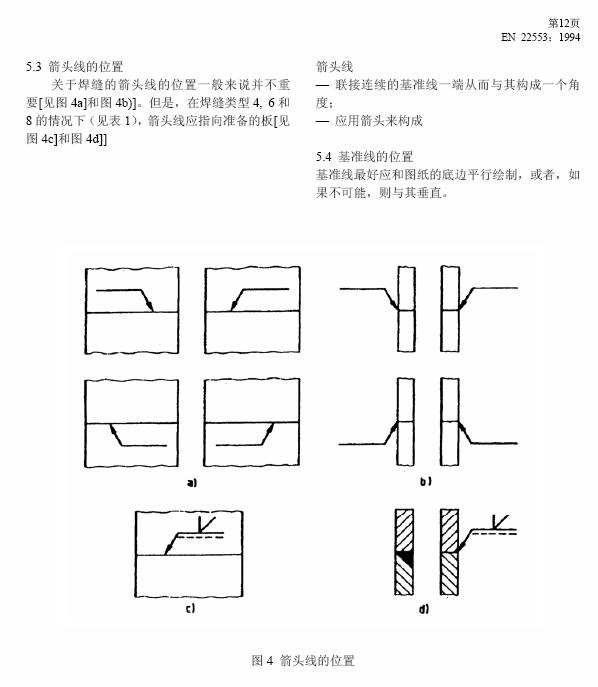 第12页
EN 22553：1994

5.3 箭头线的位置

关于焊缝的箭头线的位置一般来说并不重要[见图 4a]和图 4b)]。但是，在焊缝类型 4, 6 和 8 的情况下（见表 1)，箭头线应指向准备的板[见图 4c]和图 4d]]

箭头线
— 联接连续的基准线一端从而与其构成一个角度；
— 应用箭头来构成

5.4 基准线的位置

基准线最好应和图纸的底边平行绘制，或者，如果不可能，则与其垂直。

a)

b)

c)

d)

图 4 箭头线的位置