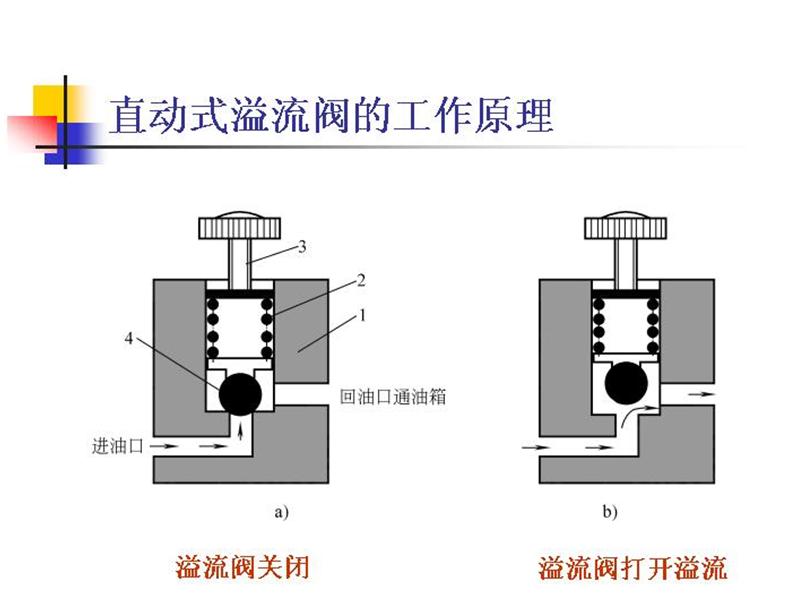 直动式溢流阀的工作原理

3
2
1
4
回油口通油箱
进油口
a)

b)

溢流阀关闭

溢流阀打开溢流