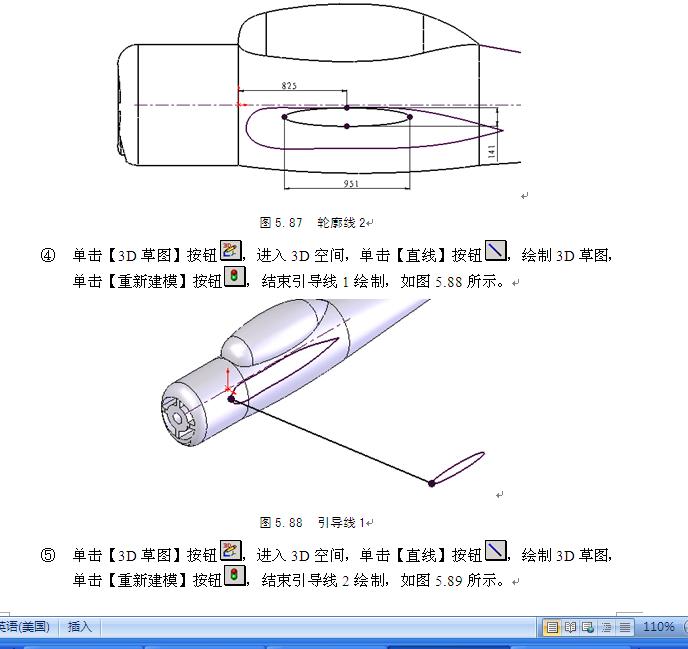 825

141

951

图 5.87　轮廓线 2

④　单击【3D 草图】按钮，进入 3D 空间，单击【直线】按钮，绘制 3D 草图，单击【重新建模】按钮，结束引导线 1 绘制，如图 5.88 所示。

图 5.88　引导线 1

⑤　单击【3D 草图】按钮，进入 3D 空间，单击【直线】按钮，绘制 3D 草图，单击【重新建模】按钮，结束引导线 2 绘制，如图 5.89 所示。

英语(美国)　插入　110%