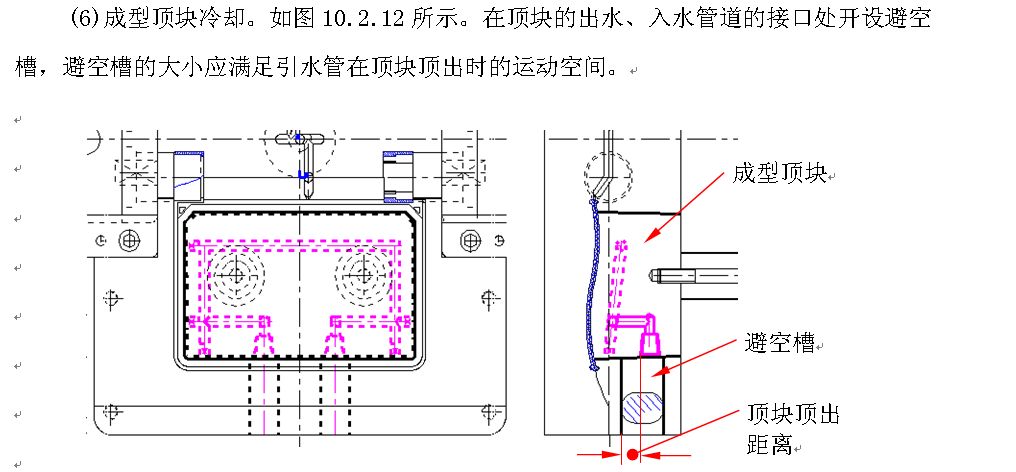 (6)成型顶块冷却。如图 10.2.12 所示。在顶块的出水、入水管道的接口处开设避空槽，避空槽的大小应满足引水管在顶块顶出时的运动空间。

成型顶块

避空槽

顶块顶出距离