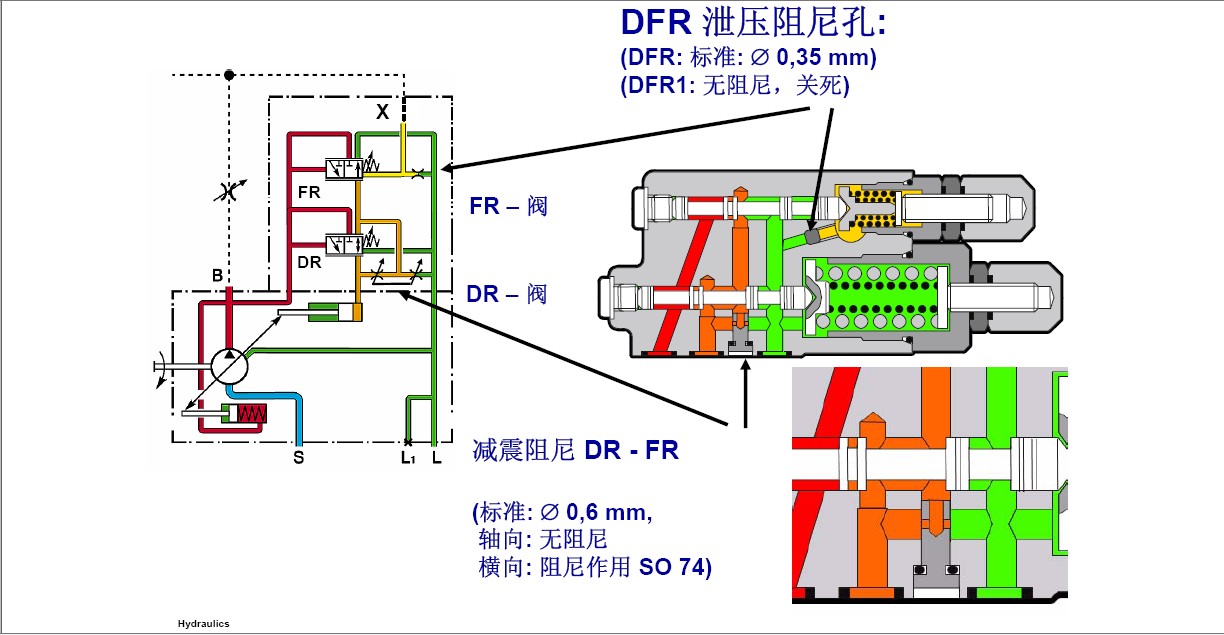 DFR 泄压阻尼孔:
(DFR: 标准: ∅ 0,35 mm)
(DFR1: 无阻尼，关死)

X

FR

DR

B

S

L1

L

FR – 阀

DR – 阀

减震阻尼 DR - FR

(标准: ∅ 0,6 mm,
轴向: 无阻尼
横向: 阻尼作用 SO 74)

Hydraulics