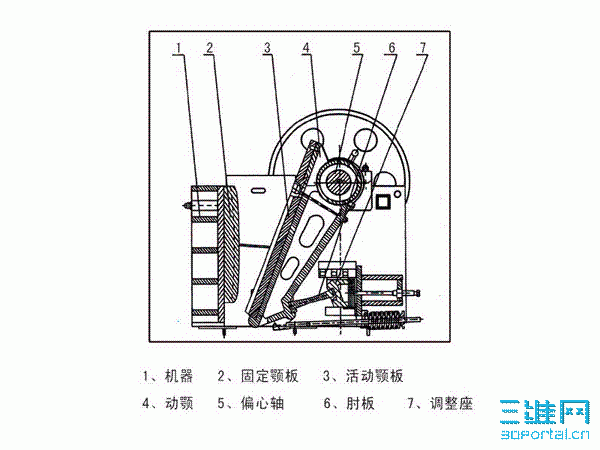 1 2 3 4 5 6 7

1、机器　2、固定颚板　3、活动颚板

4、动颚　5、偏心轴　6、肘板　7、调整座

三维网
3dportal.cn